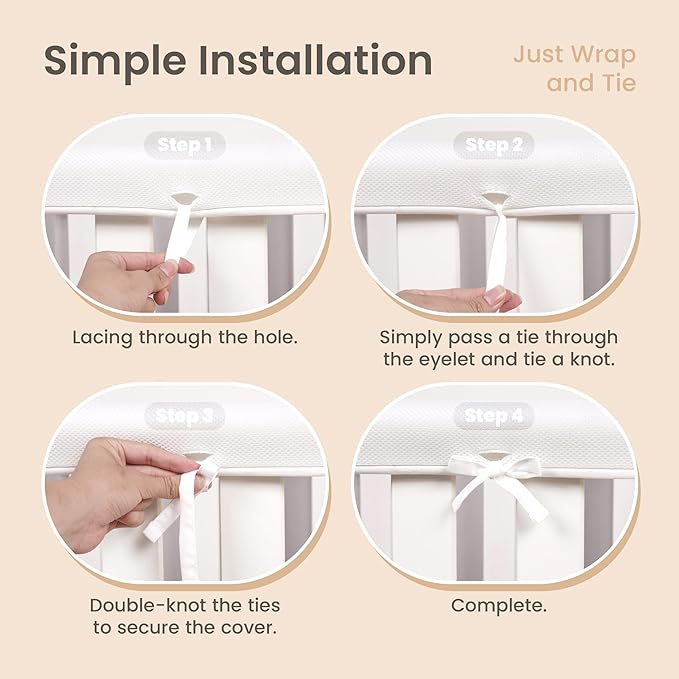 Simple Installation

Just Wrap and Tie

Step 1

Lacing through the hole.

Step 2

Simply pass a tie through the eyelet and tie a knot.

Step 3

Double-knot the ties to secure the cover.

Step 4

Complete.