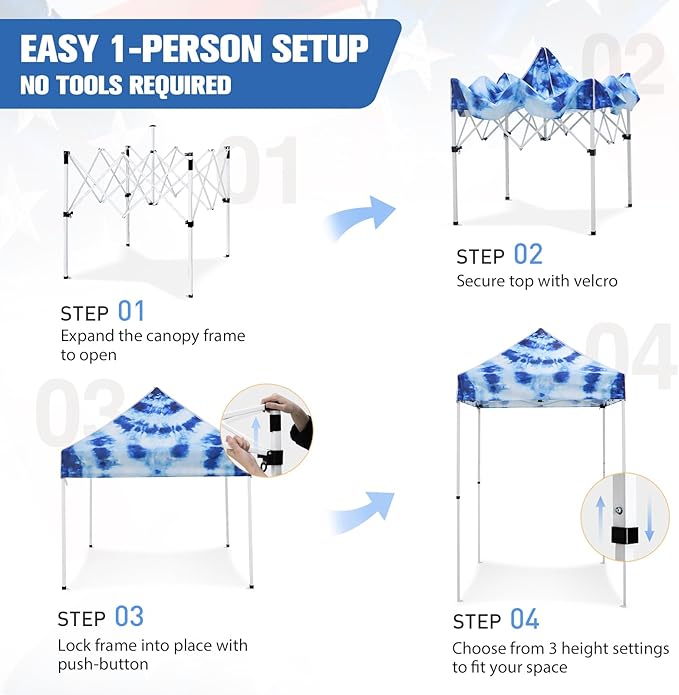 EASY 1-PERSON SETUP
NO TOOLS REQUIRED

01

STEP 01
Expand the canopy frame to open

02

STEP 02
Secure top with velcro

03

STEP 03
Lock frame into place with push-button

04

STEP 04
Choose from 3 height settings to fit your space