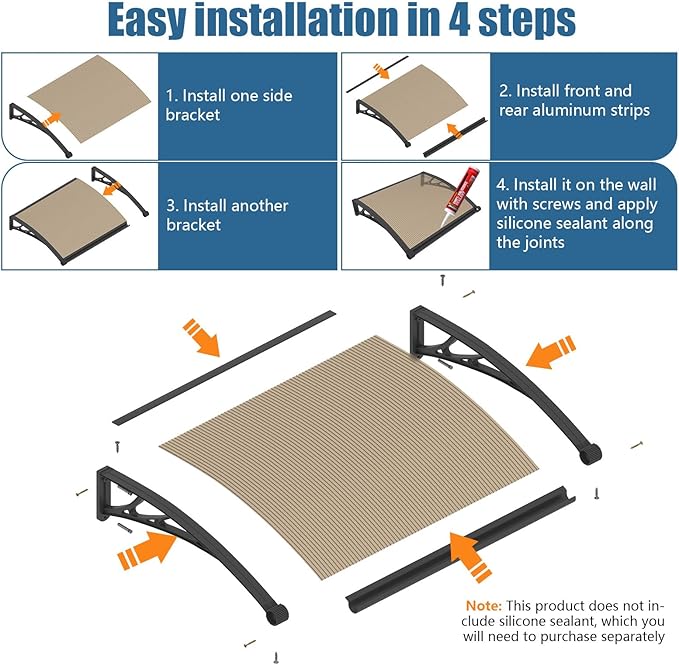 Easy installation in 4 steps

1. Install one side bracket

2. Install front and rear aluminum strips

3. Install another bracket

4. Install it on the wall with screws and apply silicone sealant along the joints

Note: This product does not include silicone sealant, which you will need to purchase separately